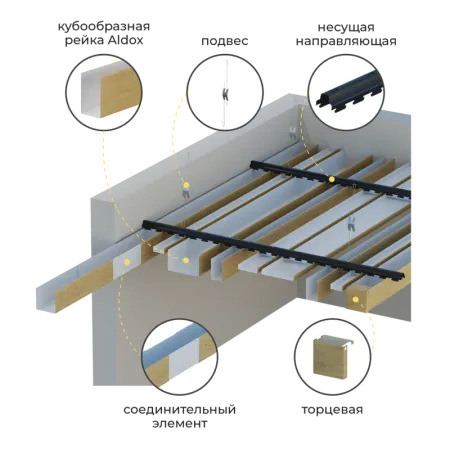 кубообразная рейка Aldox

подвес

несущая направляющая

соединительный элемент

торцевая